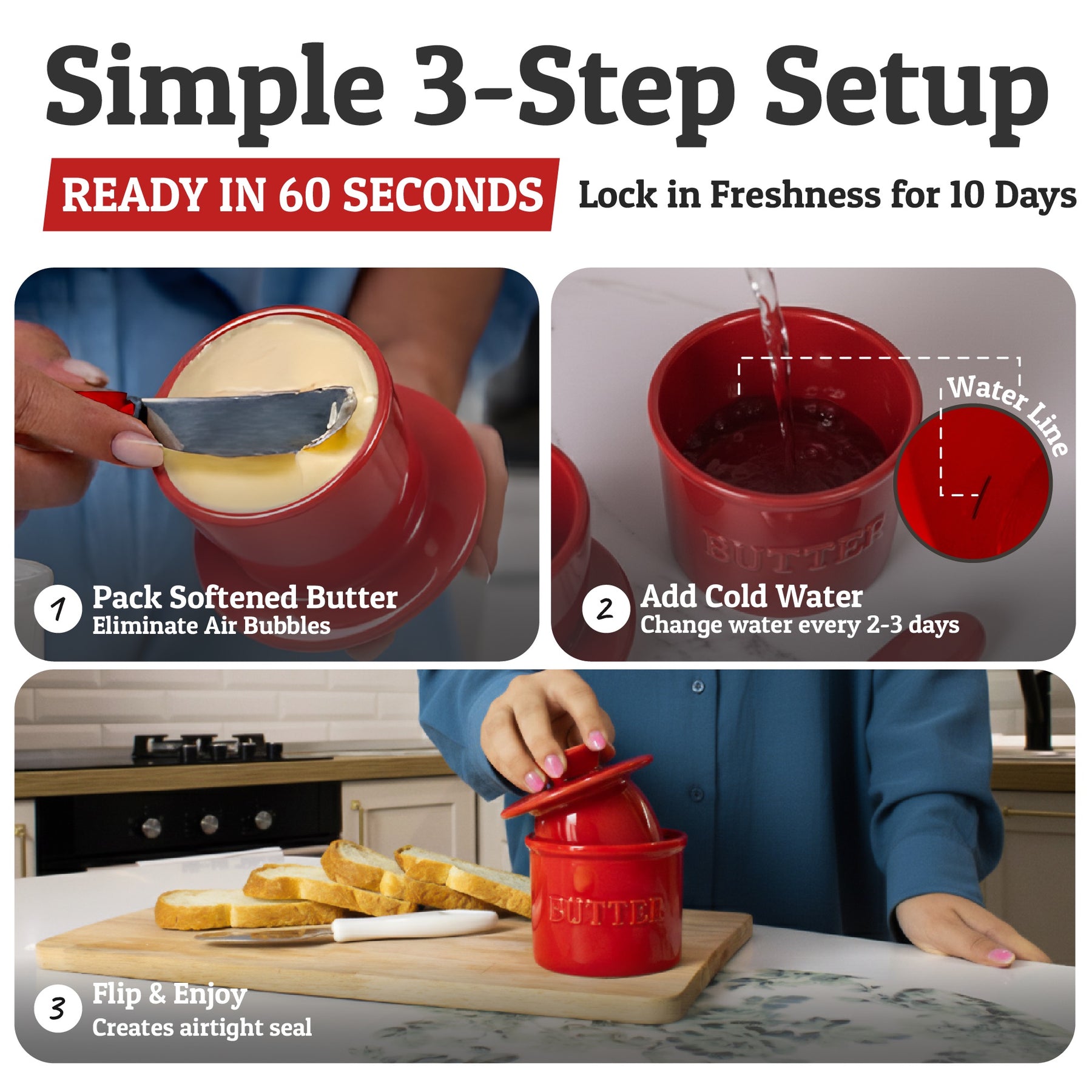 Simple 3-Step Setup

READY IN 60 SECONDS Lock in Freshness for 10 Days

1 Pack Softened Butter
Eliminate Air Bubbles

Water Line

BUTTER

2 Add Cold Water
Change water every 2-3 days

BUTTER

3 Flip & Enjoy
Creates airtight seal