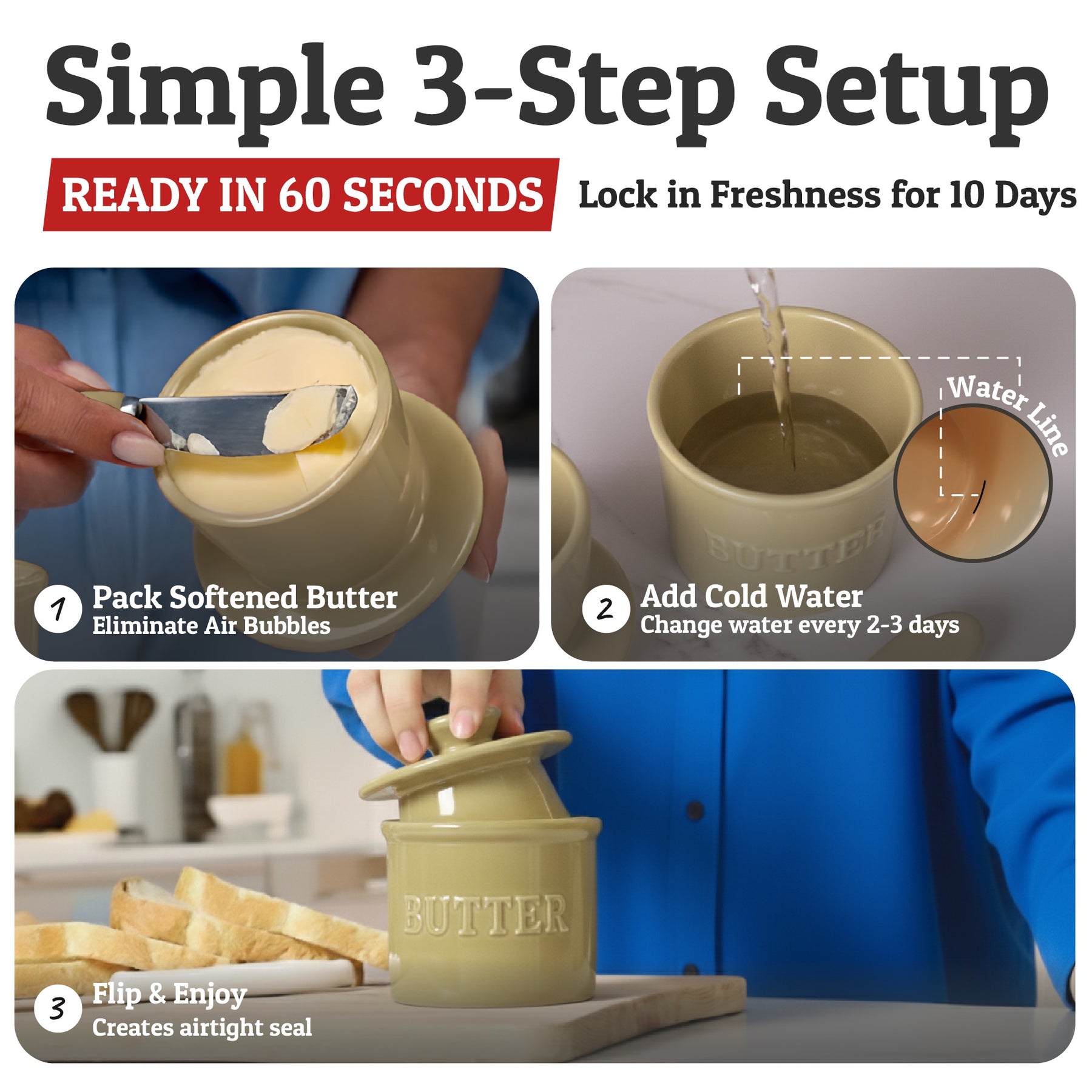 Simple 3-Step Setup

READY IN 60 SECONDS

Lock in Freshness for 10 Days

1 Pack Softened Butter
Eliminate Air Bubbles

Water Line

BUTTER

2 Add Cold Water
Change water every 2-3 days

BUTTER

3 Flip & Enjoy
Creates airtight seal