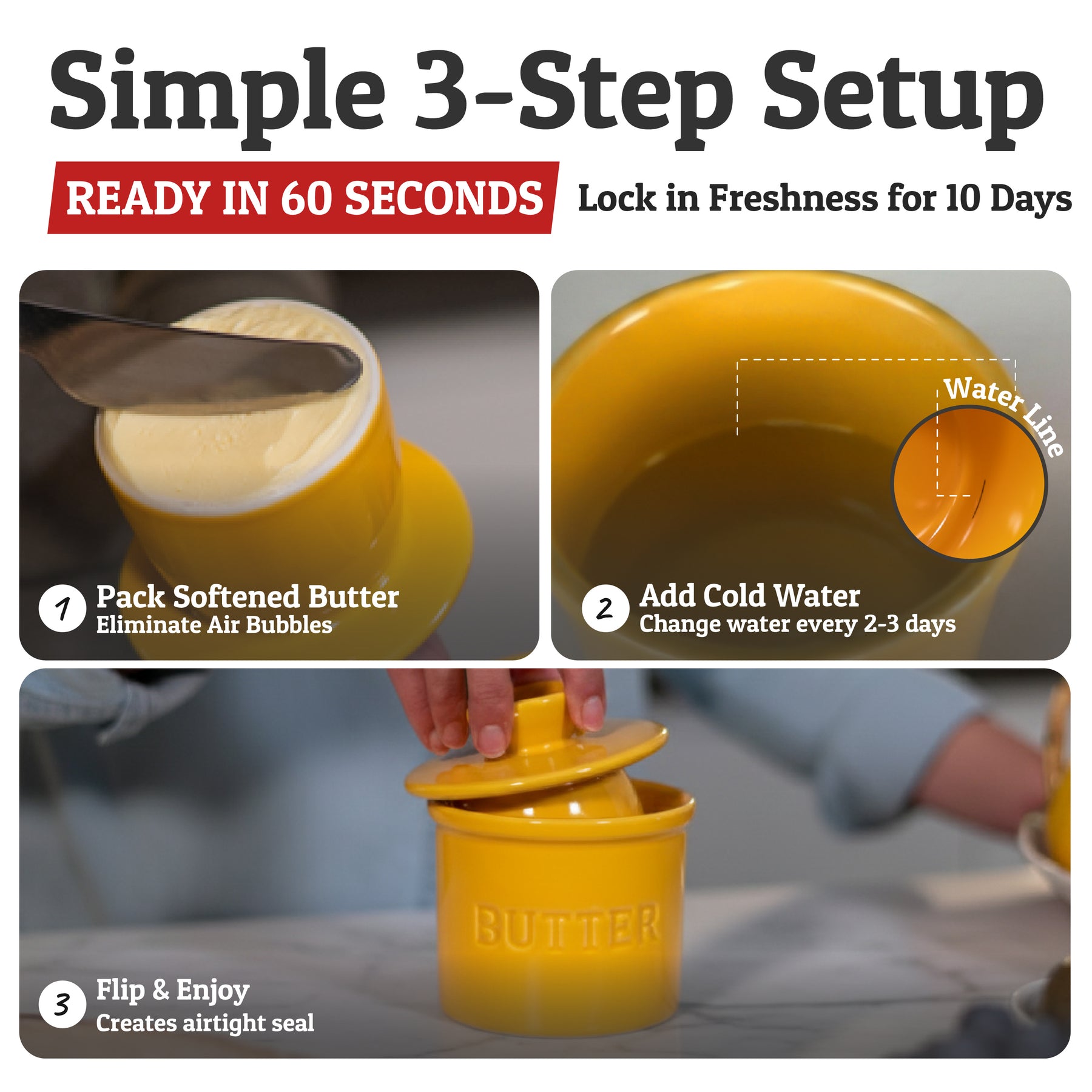 Simple 3-Step Setup

READY IN 60 SECONDS

Lock in Freshness for 10 Days

1 Pack Softened Butter
Eliminate Air Bubbles

Water Line

2 Add Cold Water
Change water every 2-3 days

BUTTER

3 Flip & Enjoy
Creates airtight seal