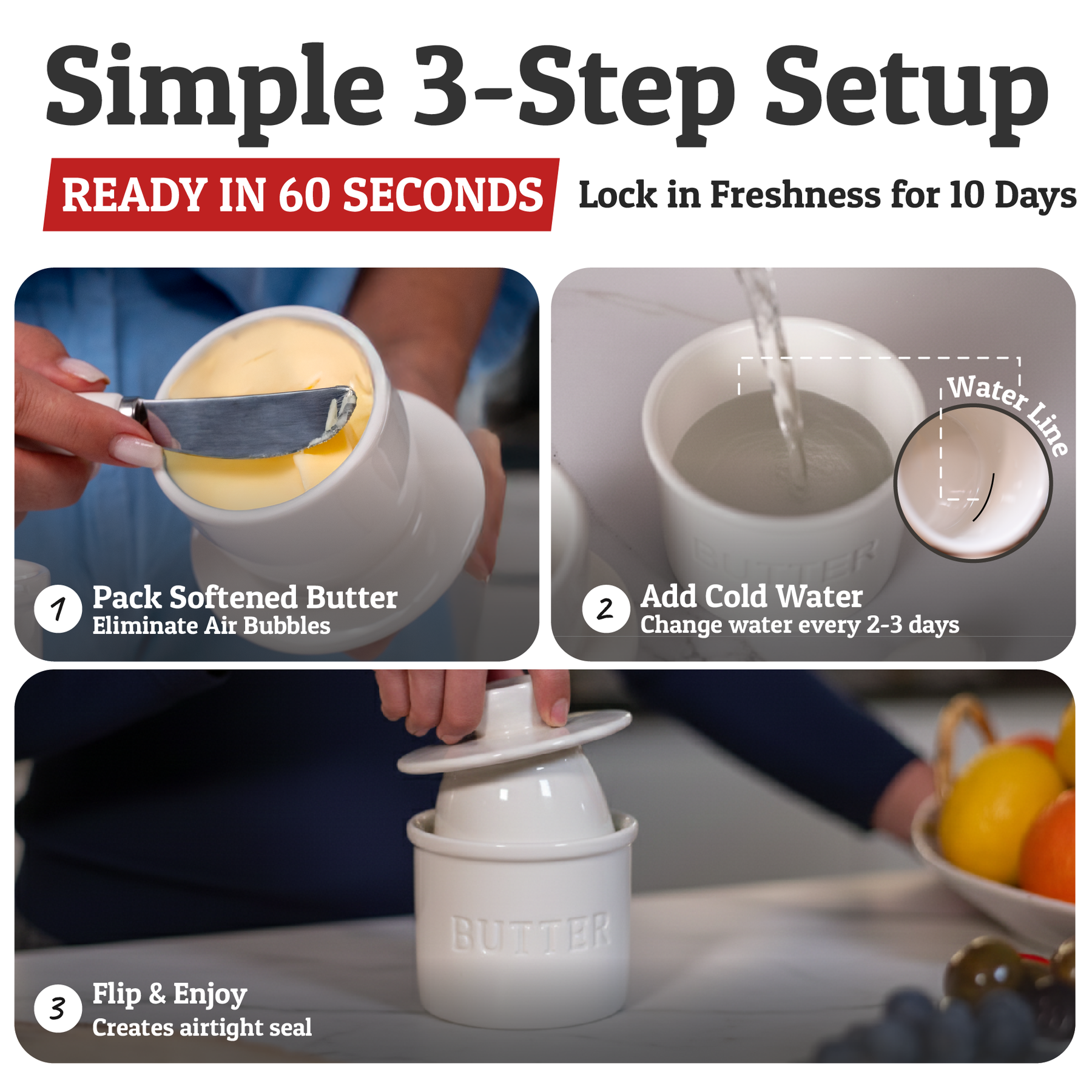 Simple 3-Step Setup

READY IN 60 SECONDS

Lock in Freshness for 10 Days

1 Pack Softened Butter
Eliminate Air Bubbles

Water Line

BUTTER

2 Add Cold Water
Change water every 2-3 days

BUTTER

3 Flip & Enjoy
Creates airtight seal