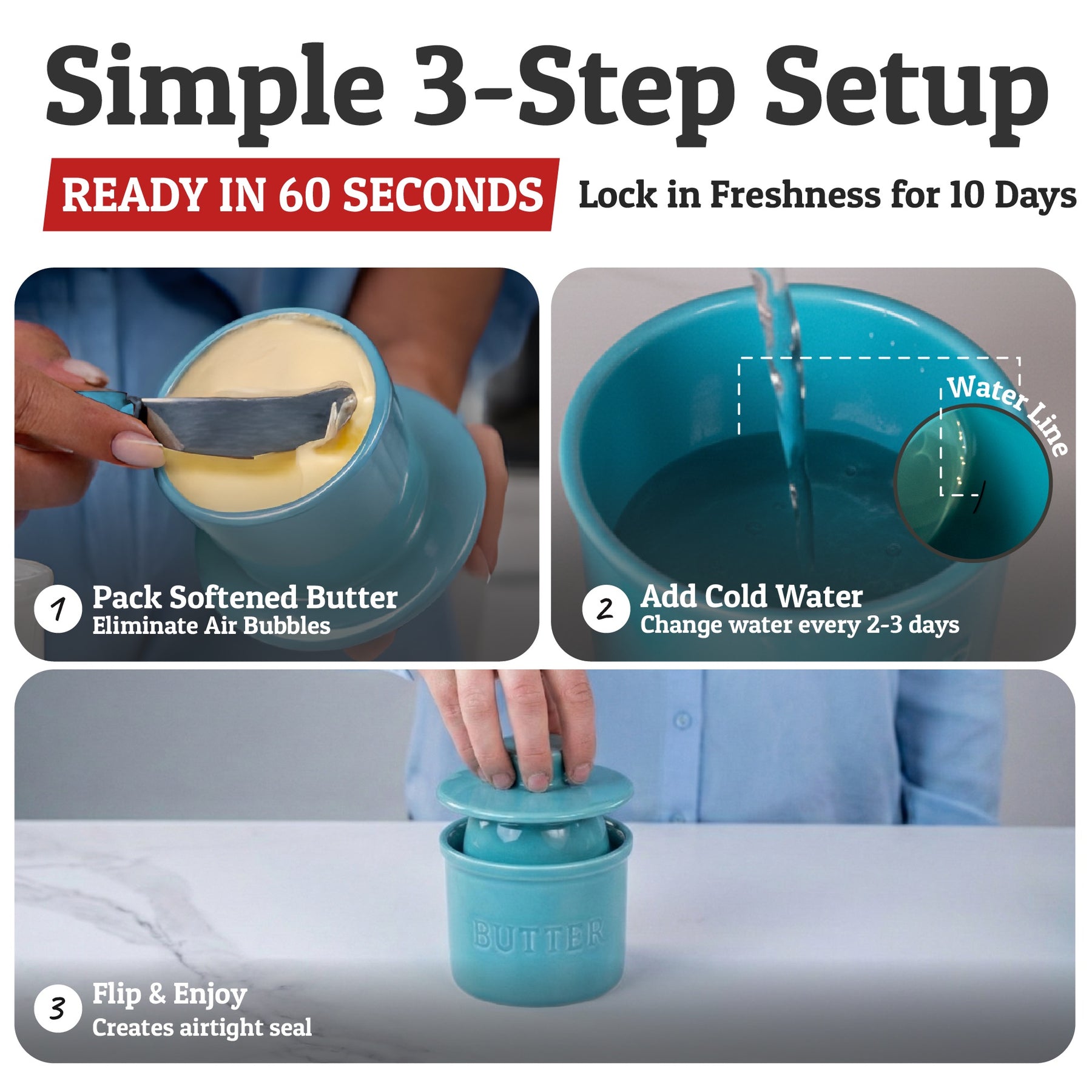 Simple 3-Step Setup

READY IN 60 SECONDS Lock in Freshness for 10 Days

1 Pack Softened Butter
Eliminate Air Bubbles

Water Line

2 Add Cold Water
Change water every 2-3 days

BUTTER

3 Flip & Enjoy
Creates airtight seal