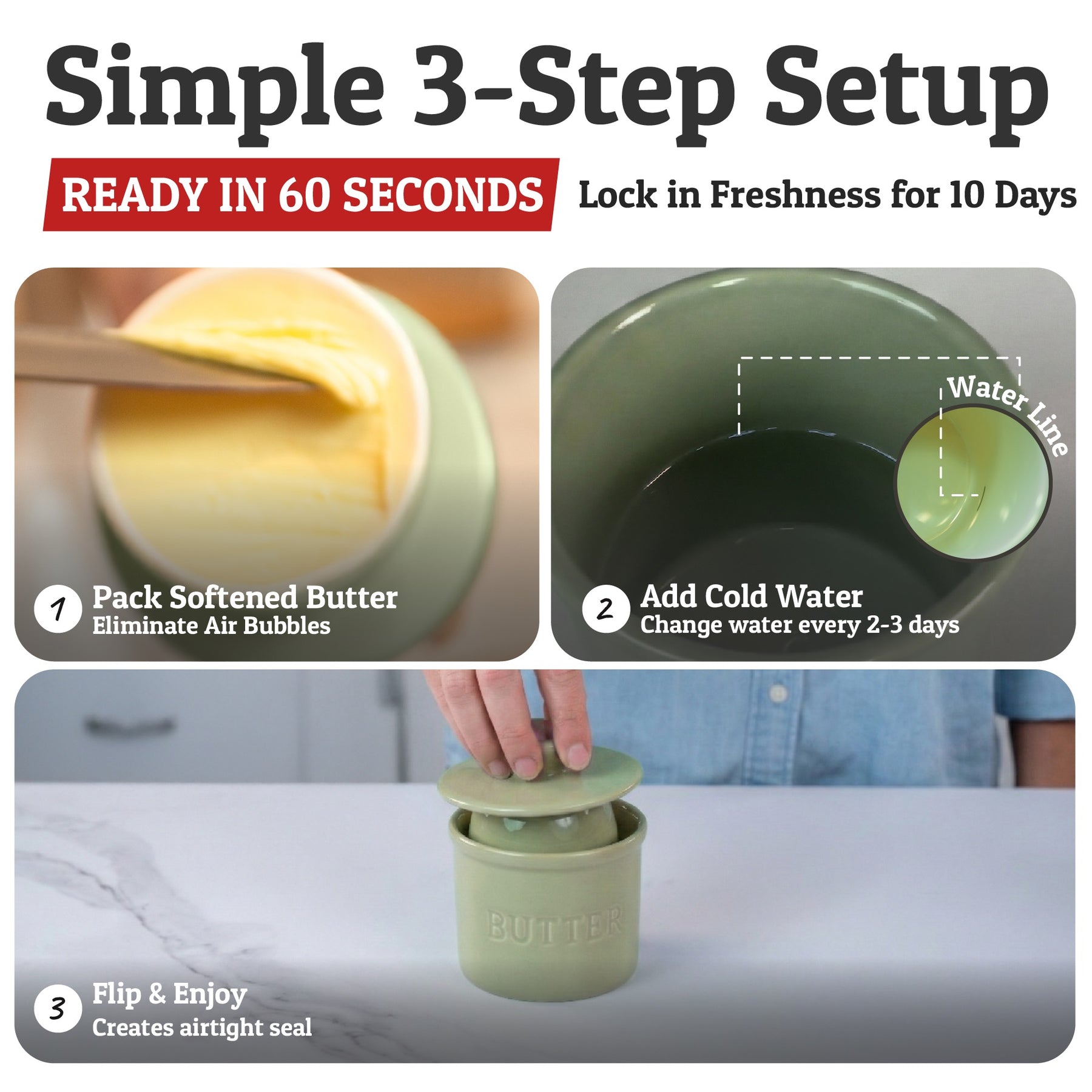 Simple 3-Step Setup

READY IN 60 SECONDS Lock in Freshness for 10 Days

1 Pack Softened Butter
Eliminate Air Bubbles

Water Line

2 Add Cold Water
Change water every 2-3 days

BUTTER

3 Flip & Enjoy
Creates airtight seal