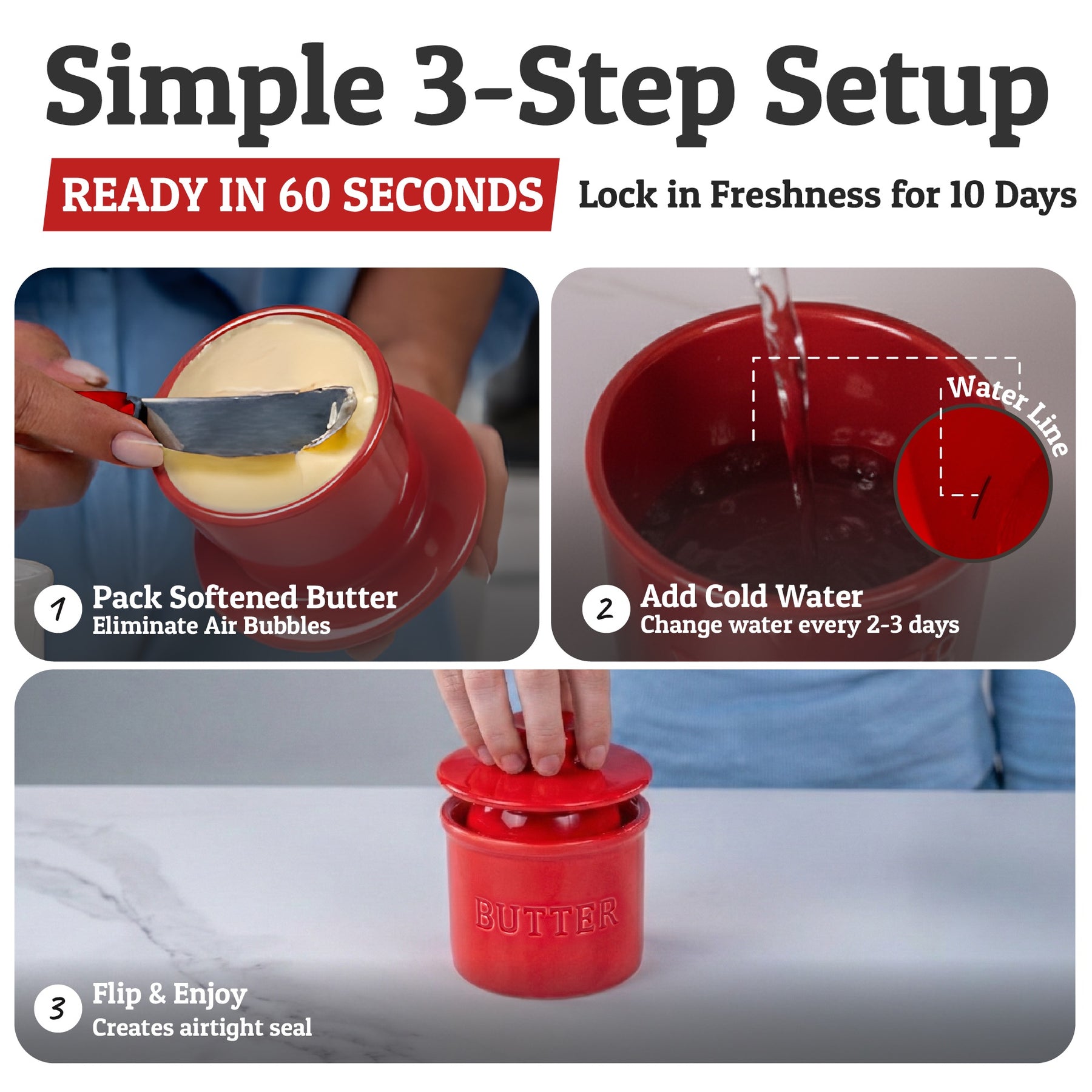 Simple 3-Step Setup

READY IN 60 SECONDS

Lock in Freshness for 10 Days

1 Pack Softened Butter
Eliminate Air Bubbles

Water Line

2 Add Cold Water
Change water every 2-3 days

BUTTER

3 Flip & Enjoy
Creates airtight seal