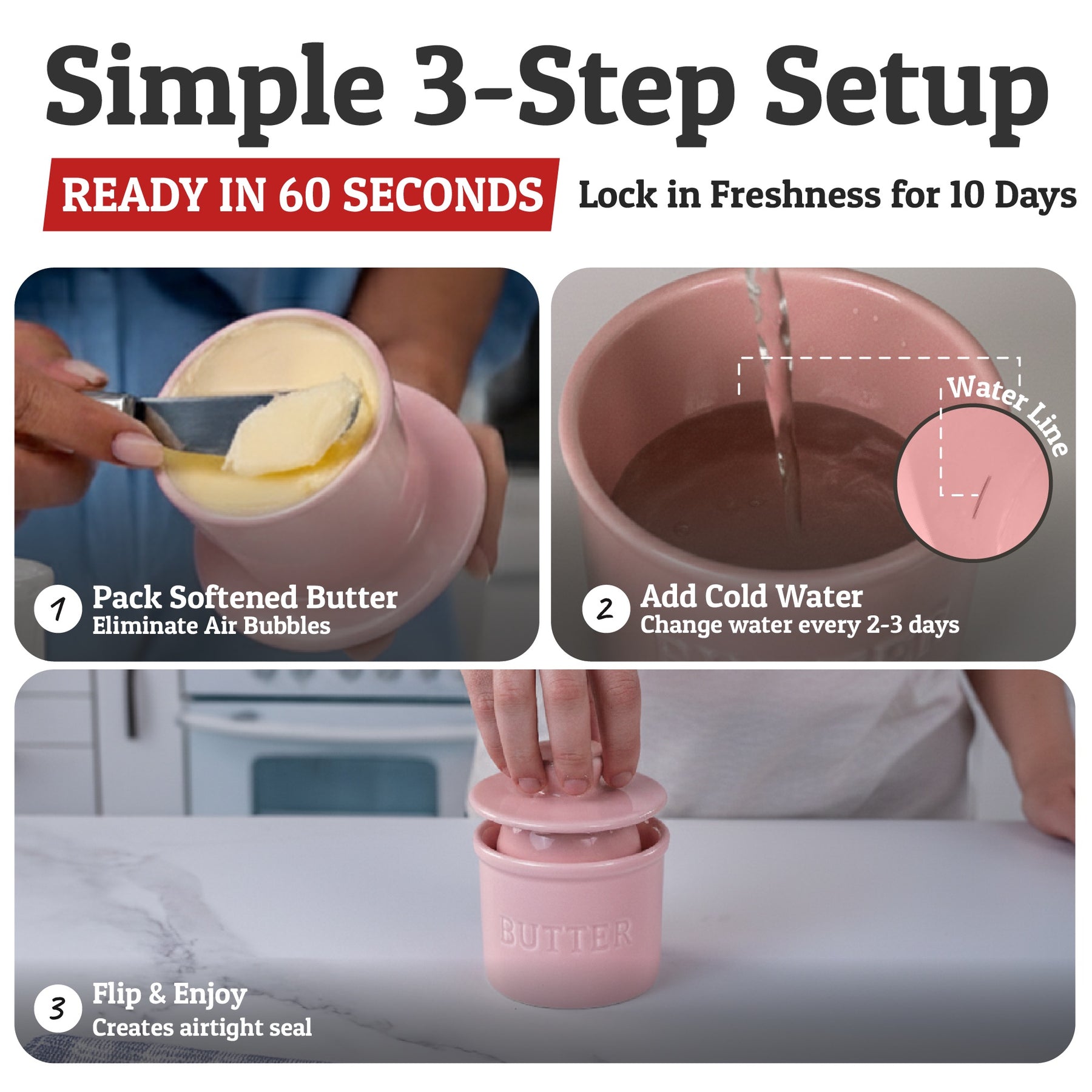 Simple 3-Step Setup

READY IN 60 SECONDS

Lock in Freshness for 10 Days

1 Pack Softened Butter
Eliminate Air Bubbles

Water Line

2 Add Cold Water
Change water every 2-3 days

BUTTER

3 Flip & Enjoy
Creates airtight seal