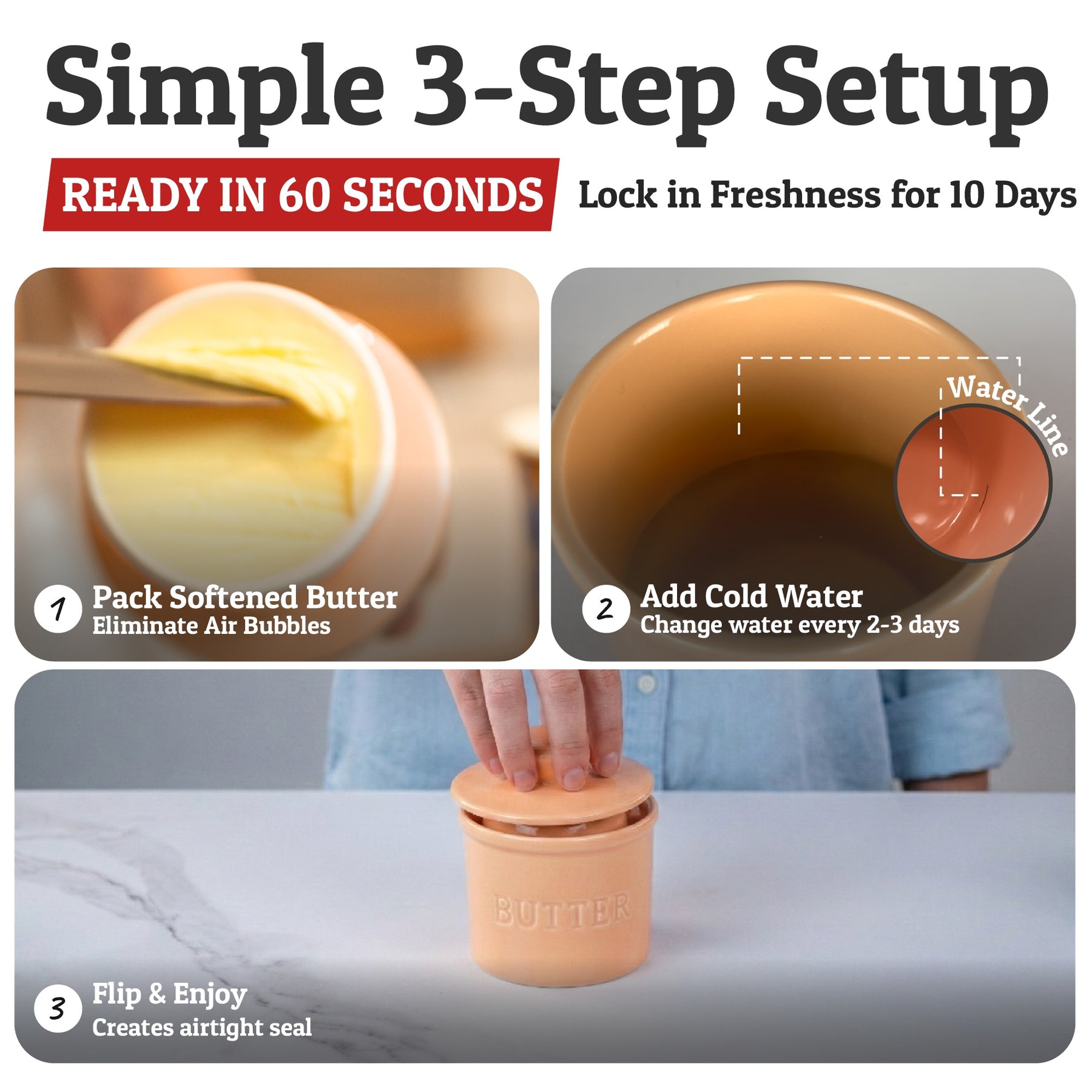 Simple 3-Step Setup

READY IN 60 SECONDS Lock in Freshness for 10 Days

1 Pack Softened Butter
Eliminate Air Bubbles

Water Line

2 Add Cold Water
Change water every 2-3 days

BUTTER

3 Flip & Enjoy
Creates airtight seal