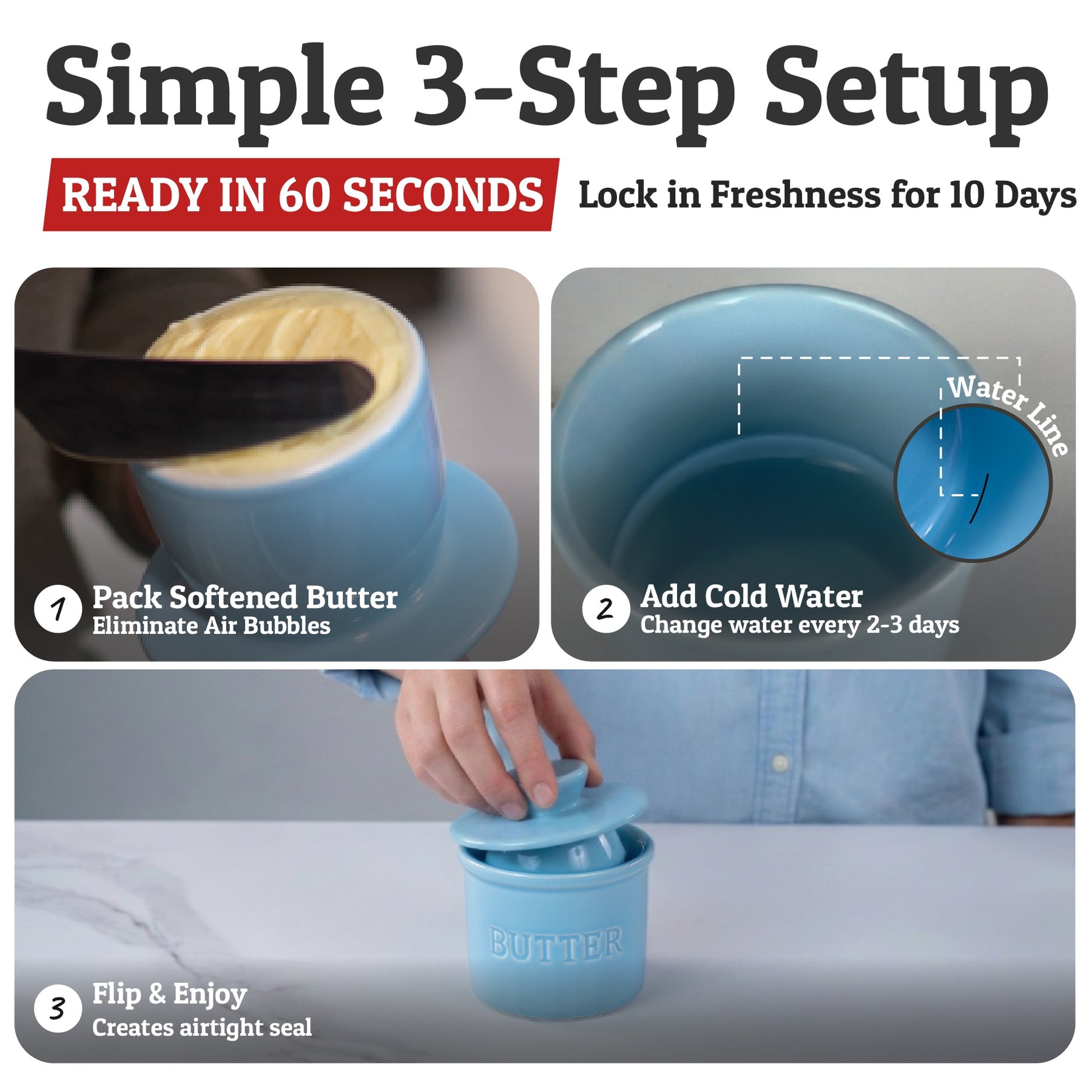 Simple 3-Step Setup

READY IN 60 SECONDS

Lock in Freshness for 10 Days

1 Pack Softened Butter
Eliminate Air Bubbles

Water Line

2 Add Cold Water
Change water every 2-3 days

BUTTER

3 Flip & Enjoy
Creates airtight seal