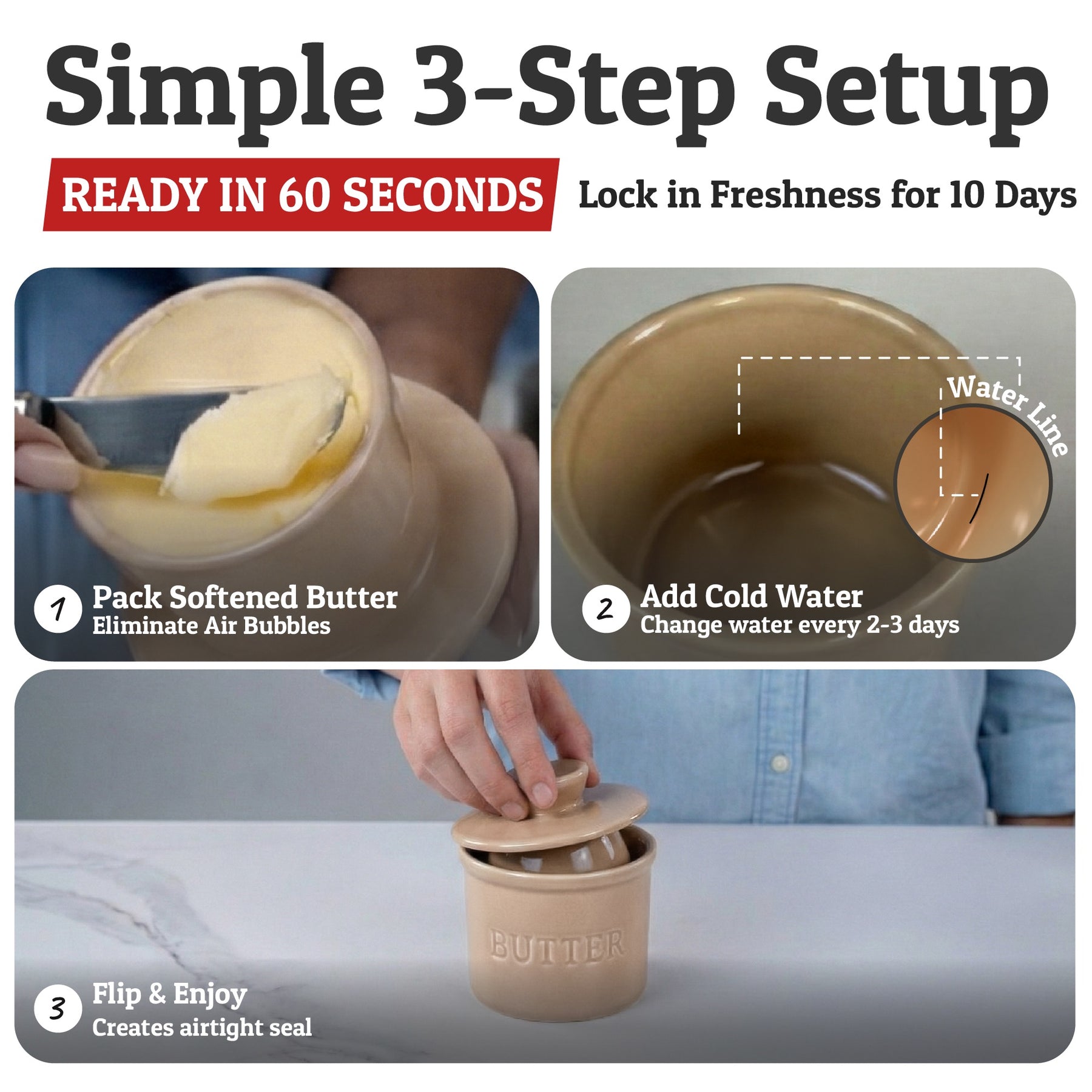 Simple 3-Step Setup

READY IN 60 SECONDS

Lock in Freshness for 10 Days

1 Pack Softened Butter
Eliminate Air Bubbles

Water Line

2 Add Cold Water
Change water every 2-3 days

BUTTER

3 Flip & Enjoy
Creates airtight seal