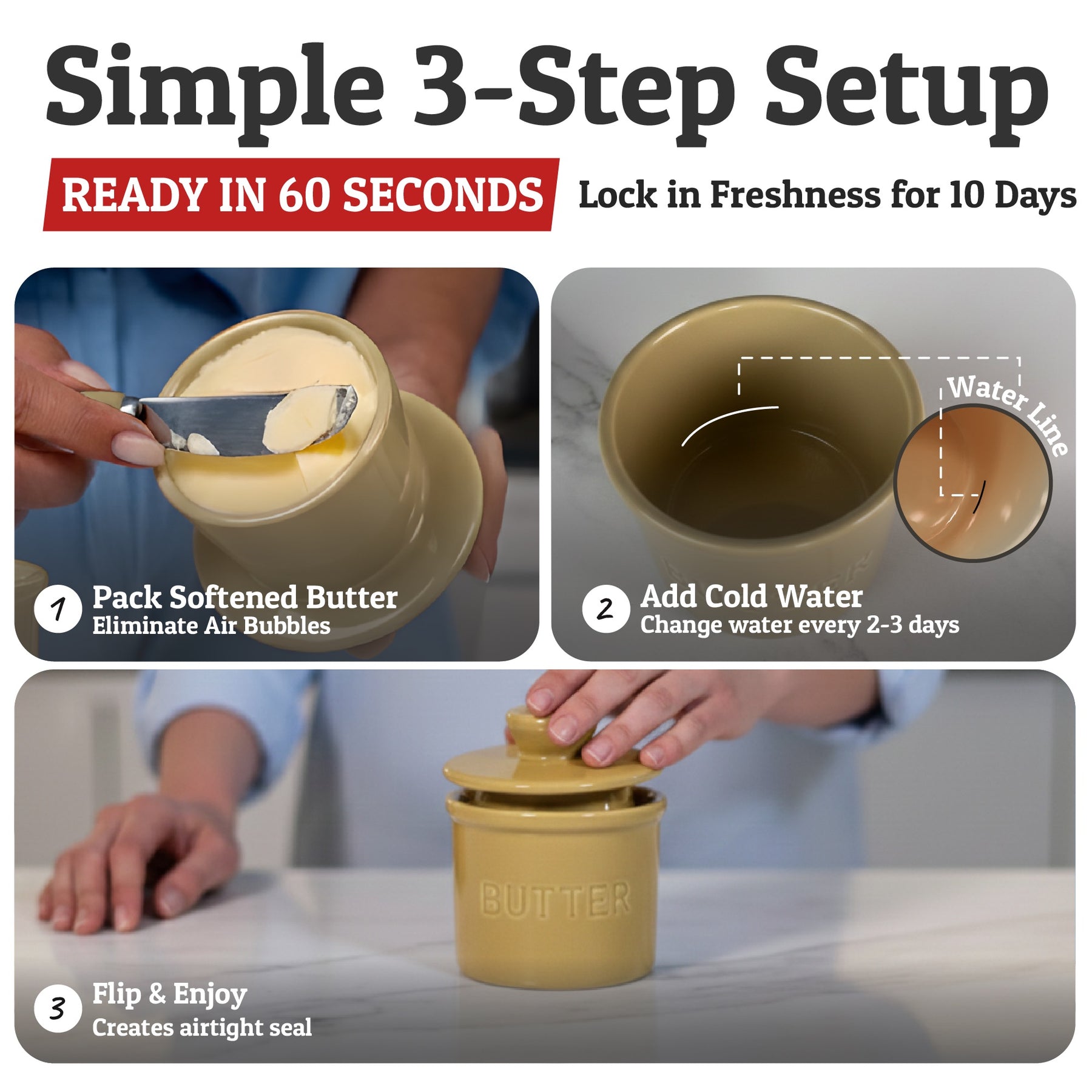 Simple 3-Step Setup

READY IN 60 SECONDS Lock in Freshness for 10 Days

1 Pack Softened Butter
Eliminate Air Bubbles

Water Line

2 Add Cold Water
Change water every 2-3 days

BUTTER

3 Flip & Enjoy
Creates airtight seal