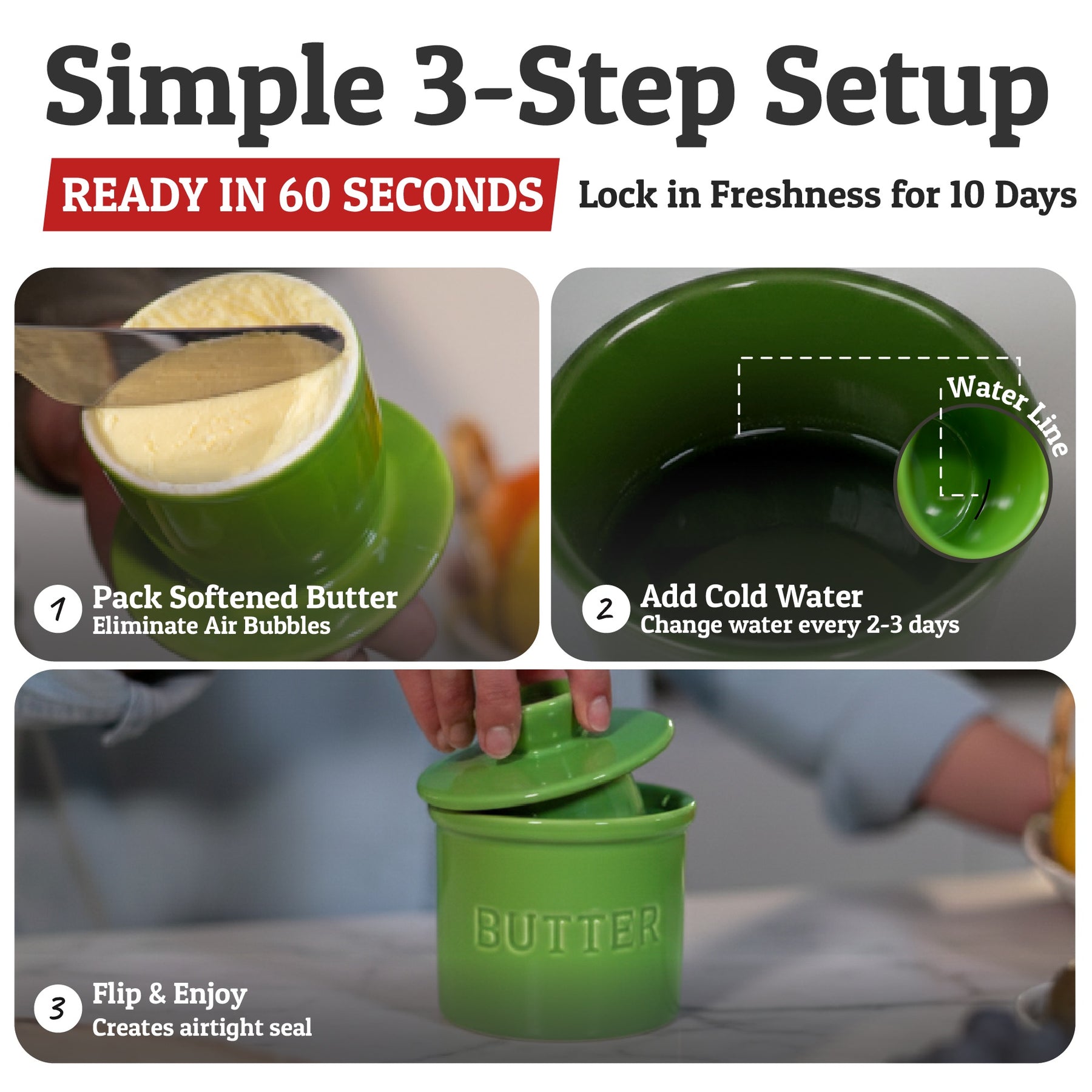 Simple 3-Step Setup

READY IN 60 SECONDS

Lock in Freshness for 10 Days

1 Pack Softened Butter
Eliminate Air Bubbles

Water Line

2 Add Cold Water
Change water every 2-3 days

BUTTER

3 Flip & Enjoy
Creates airtight seal