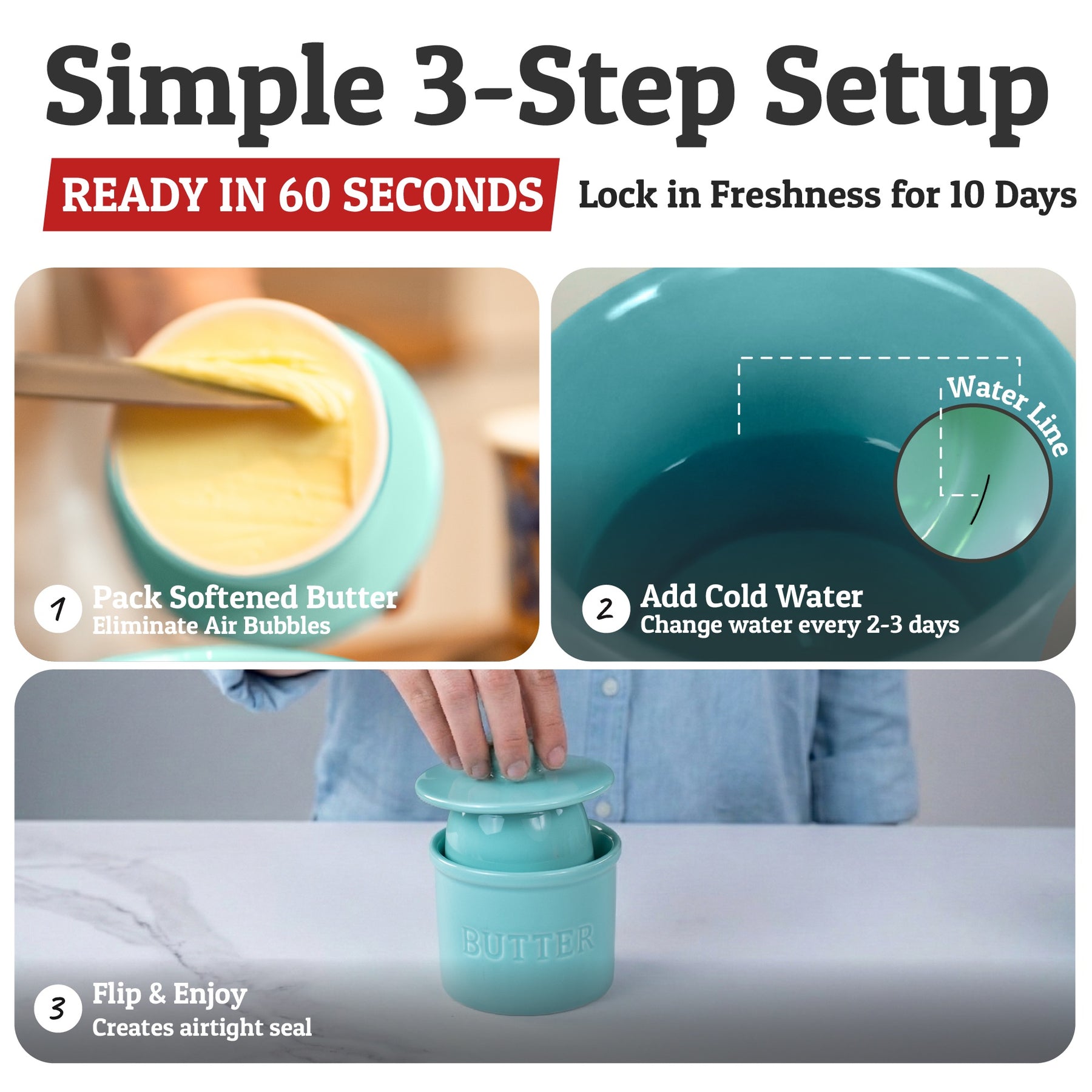 Simple 3-Step Setup

READY IN 60 SECONDS Lock in Freshness for 10 Days

1 Pack Softened Butter
Eliminate Air Bubbles

Water Line

2 Add Cold Water
Change water every 2-3 days

BUTTER

3 Flip & Enjoy
Creates airtight seal