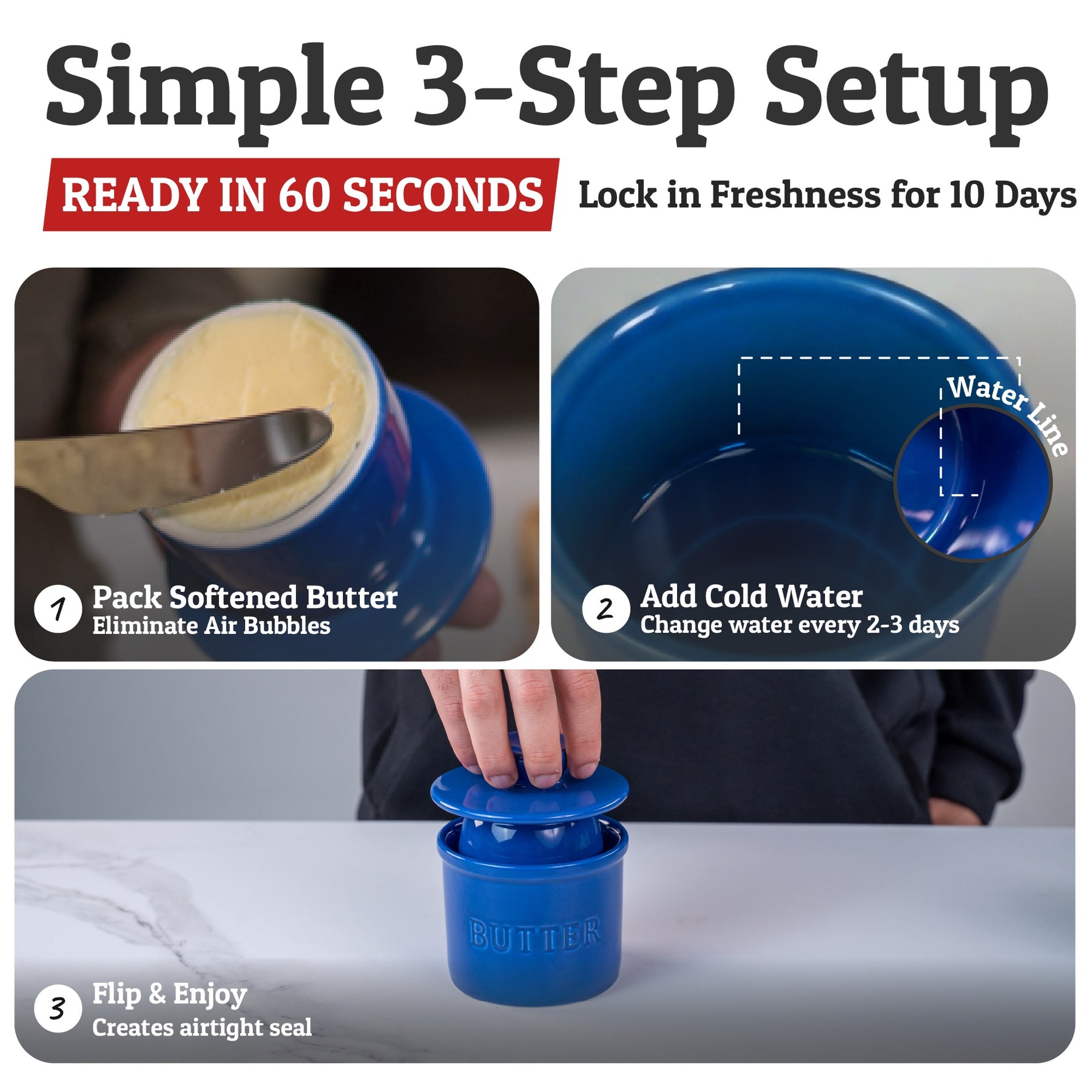 Simple 3-Step Setup

READY IN 60 SECONDS

Lock in Freshness for 10 Days

1 Pack Softened Butter
Eliminate Air Bubbles

Water Line

2 Add Cold Water
Change water every 2-3 days

BUTTER

3 Flip & Enjoy
Creates airtight seal