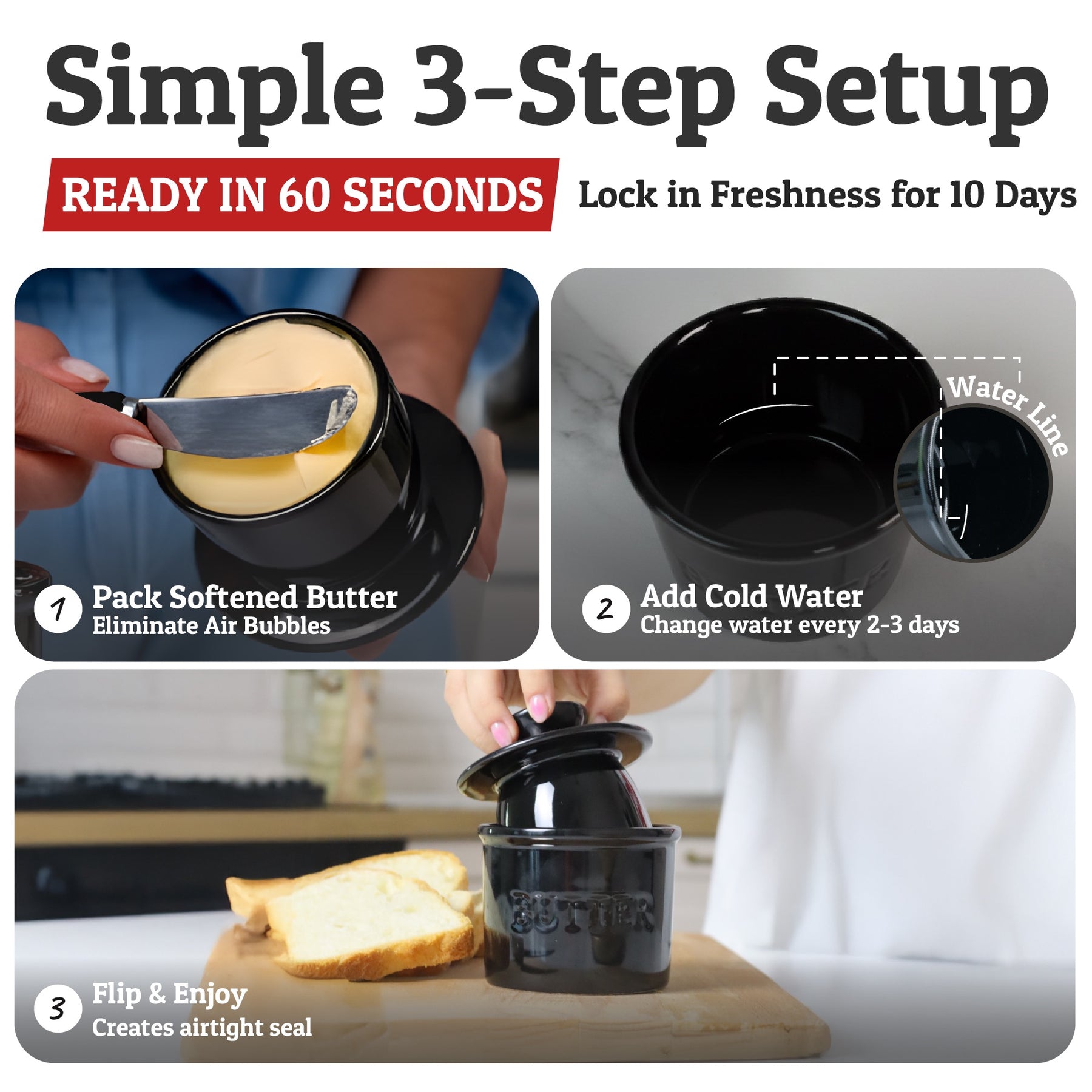 Simple 3-Step Setup

READY IN 60 SECONDS

Lock in Freshness for 10 Days

1 Pack Softened Butter
Eliminate Air Bubbles

Water Line

2 Add Cold Water
Change water every 2-3 days

BUTTER

3 Flip & Enjoy
Creates airtight seal